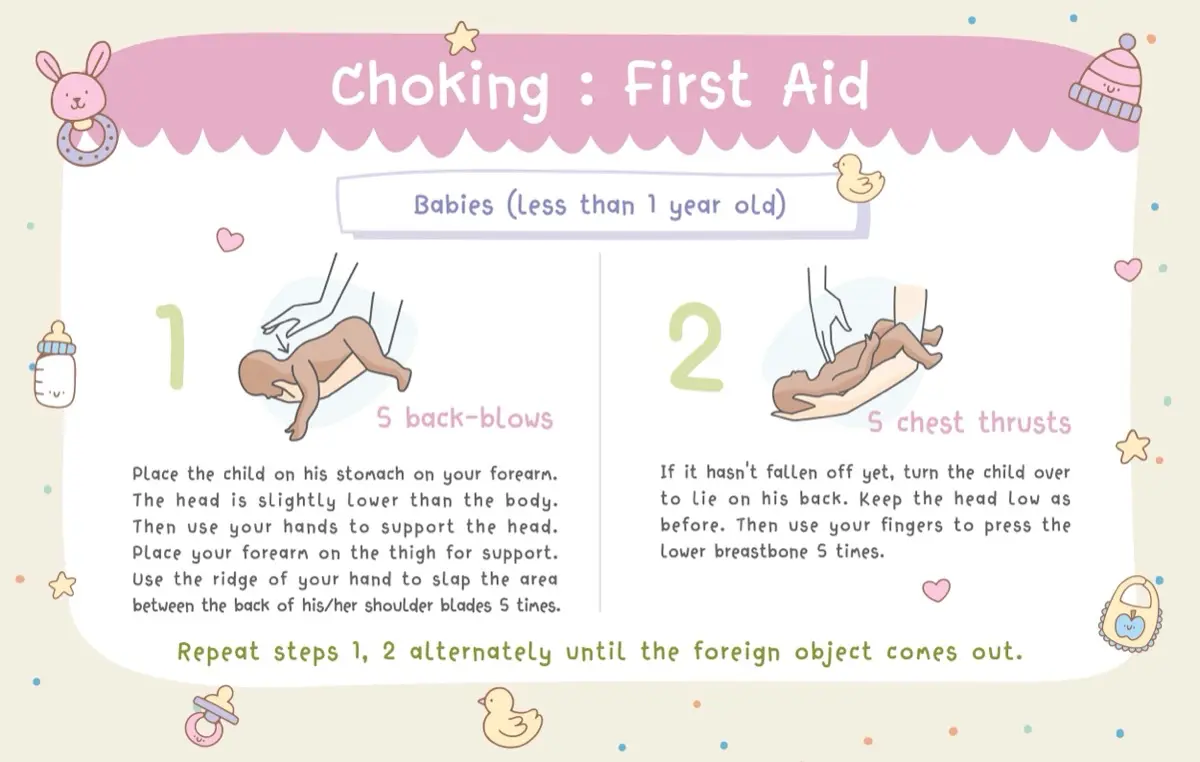 Choking : First Aid

Babies (less than 1 year old)

1

5 back-blows

Place the child on his stomach on your forearm. The head is slightly lower than the body. Then use your hands to support the head. Place your forearm on the thigh for support. Use the ridge of your hand to slap the area between the back of his/her shoulder blades 5 times.

2

5 chest thrusts

If it hasn't fallen off yet, turn the child over to lie on his back. Keep the head low as before. Then use your fingers to press the lower breastbone 5 times.

Repeat steps 1, 2 alternately until the foreign object comes out.