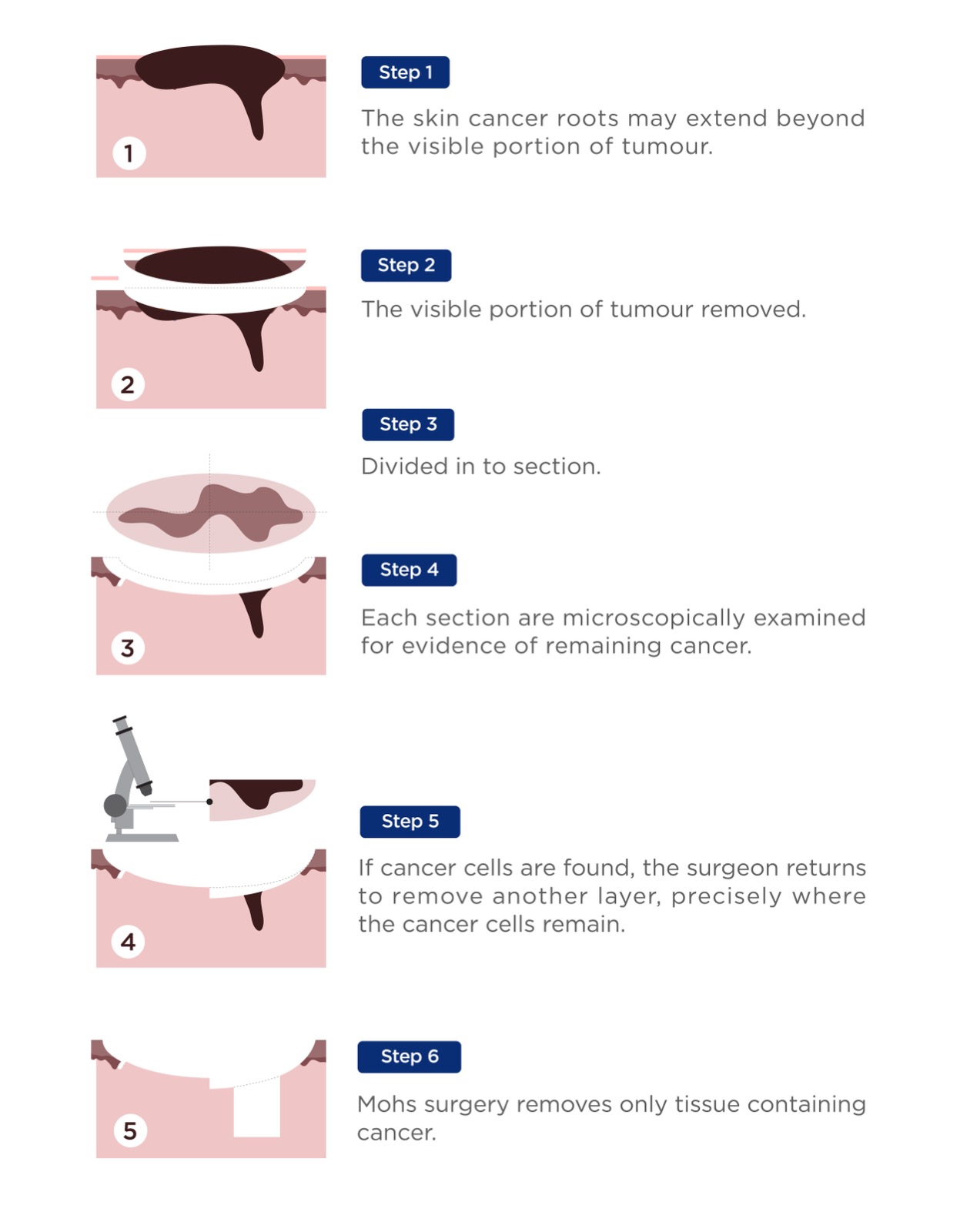 1

Step 1

The skin cancer roots may extend beyond the visible portion of tumour.

2

Step 2

The visible portion of tumour removed.

Step 3

Divided in to section.

3

Step 4

Each section are microscopically examined for evidence of remaining cancer.

4

Step 5

If cancer cells are found, the surgeon returns to remove another layer, precisely where the cancer cells remain.

5

Step 6

Mohs surgery removes only tissue containing cancer.