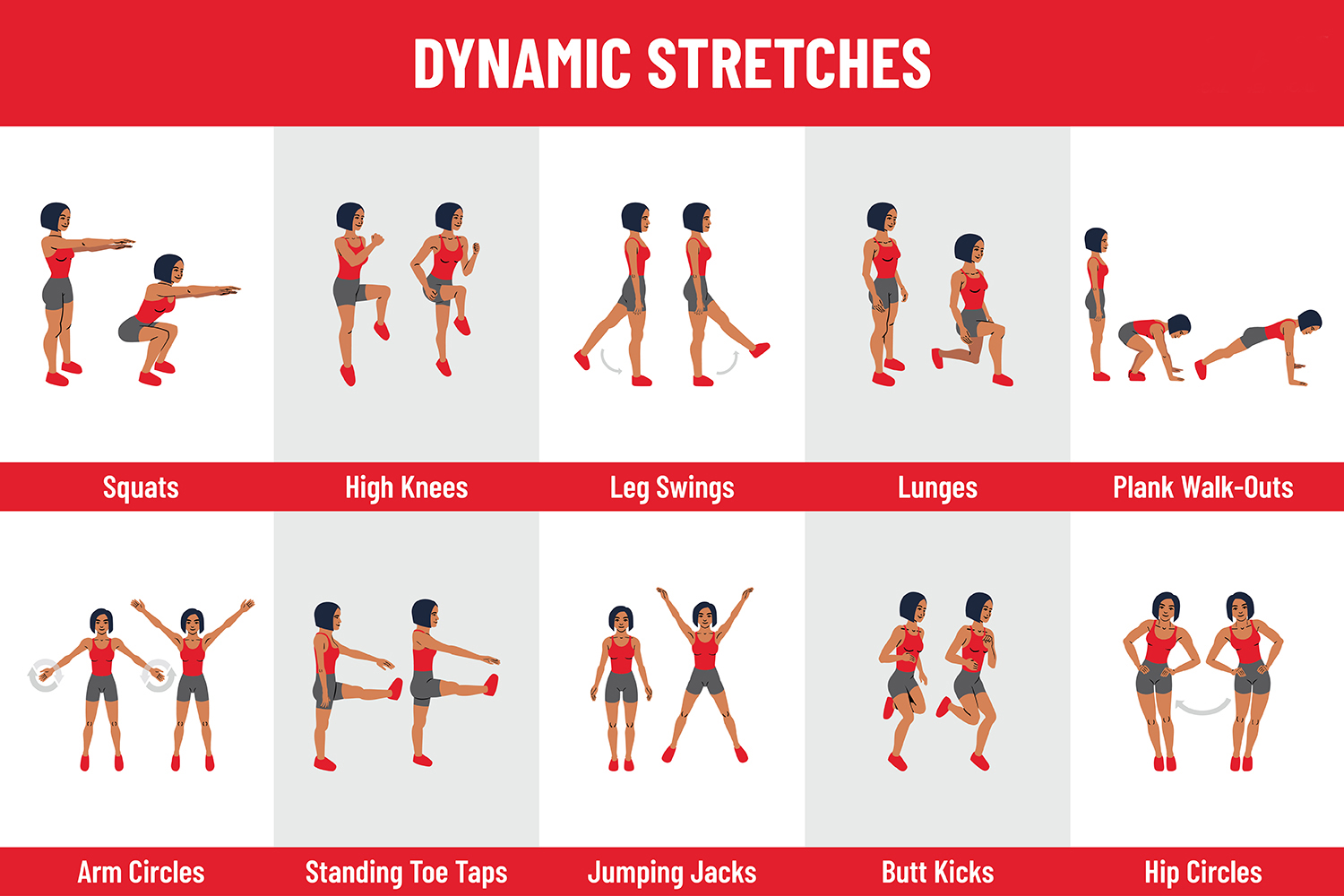 DYNAMIC STRETCHES

Squats

High Knees

Leg Swings

Lunges

Plank Walk-Outs

Arm Circles

Standing Toe Taps

Jumping Jacks

Butt Kicks

Hip Circles